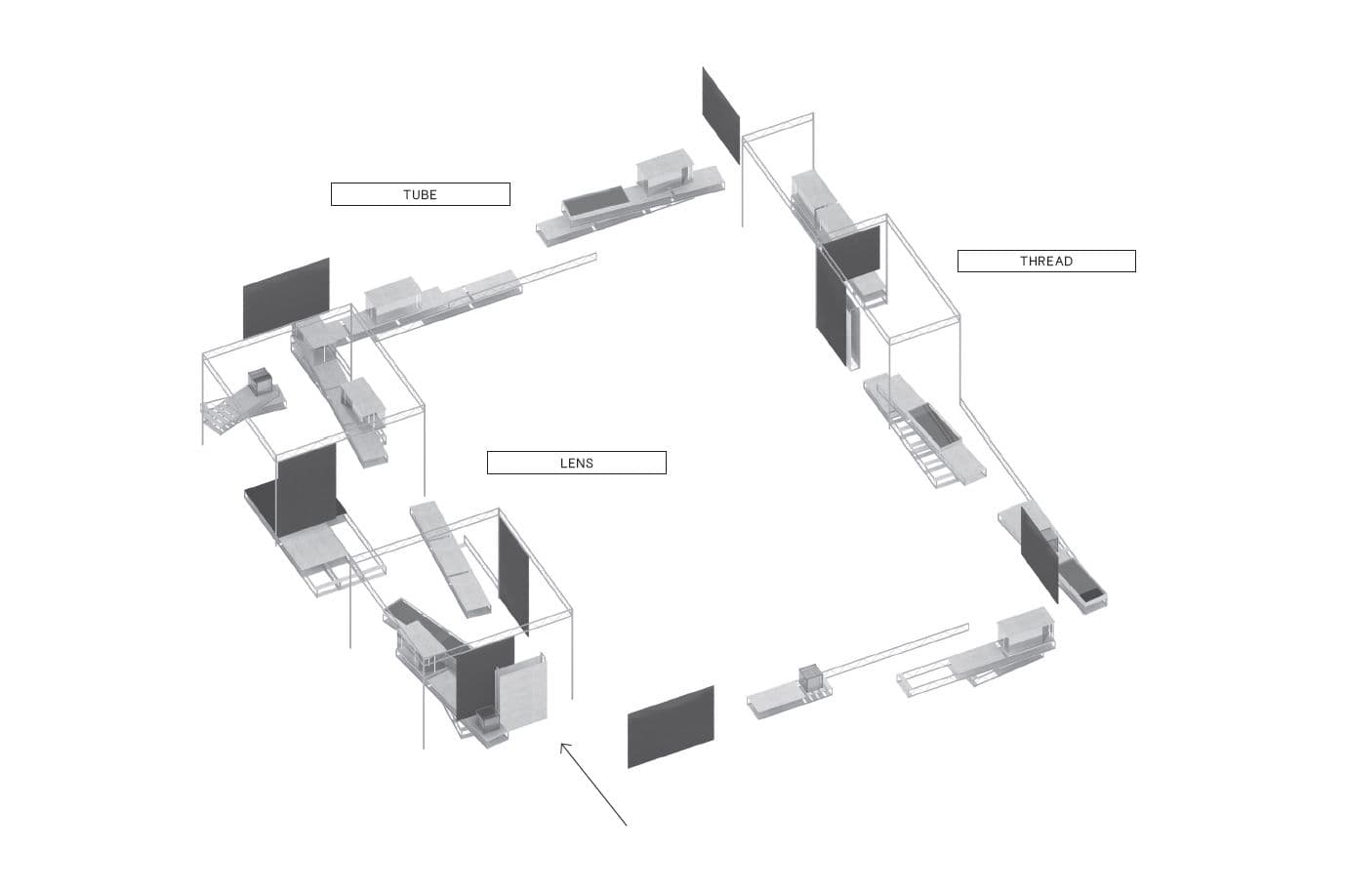 TUBE

THREAD

LENS